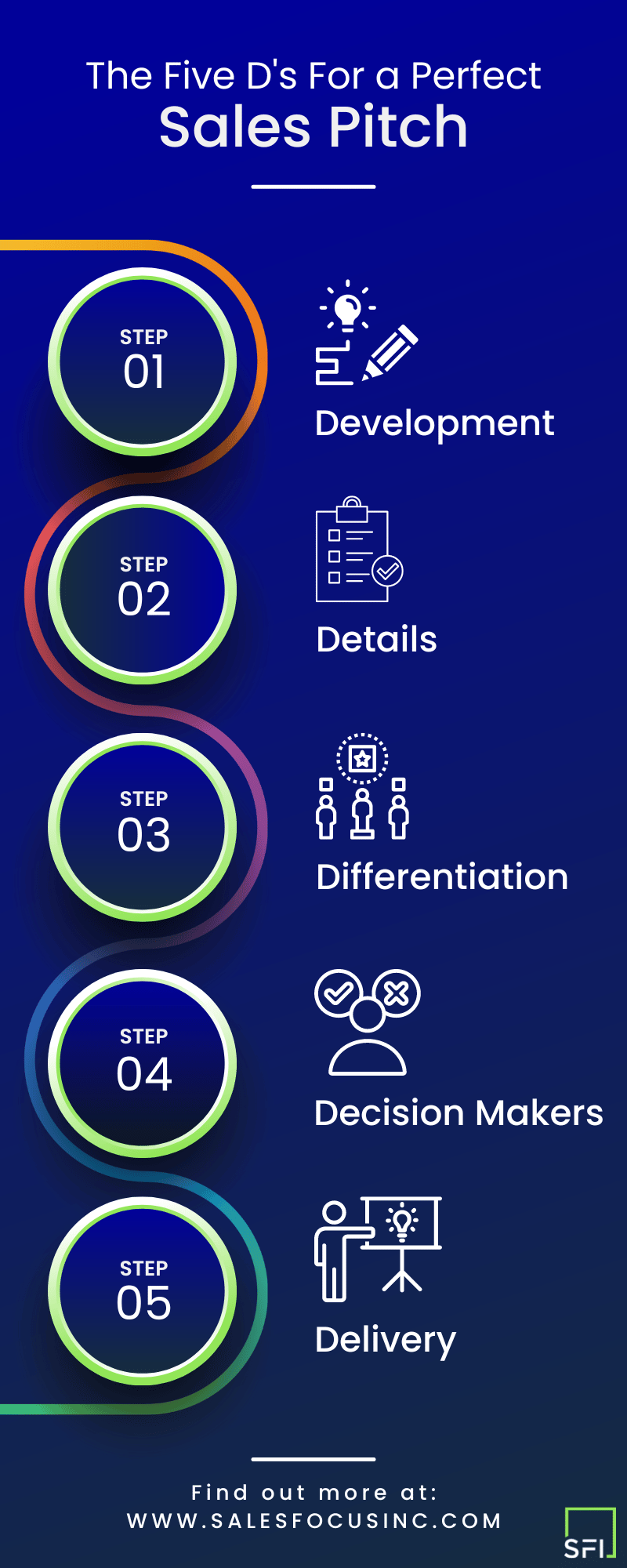 The Five D's For a Perfect
Sales Pitch

STEP
01

Development

STEP
02

Details

STEP
03

Differentiation

STEP
04

Decision Makers

STEP
05

Delivery

Find out more at:
WWW.SALESFOCUSINC.COM

SFI